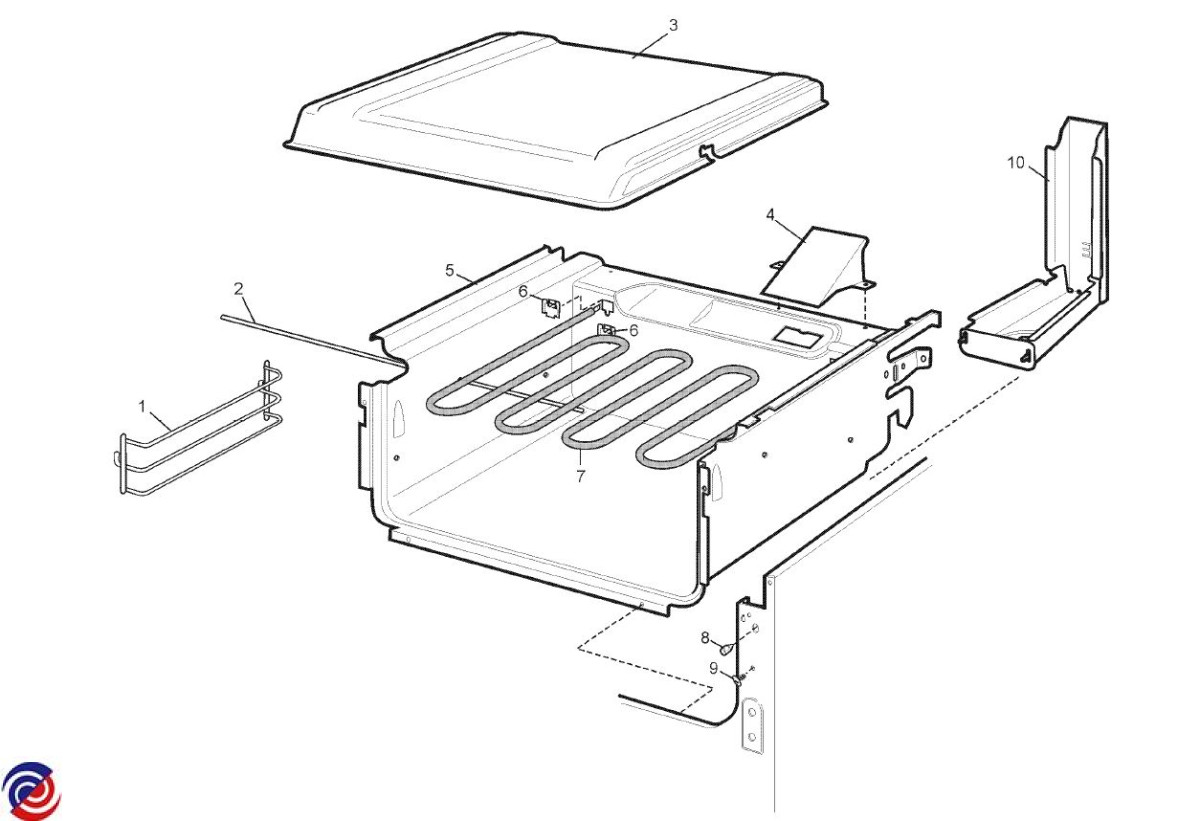 3
10
4
5
2
6
6
1
7
8
9